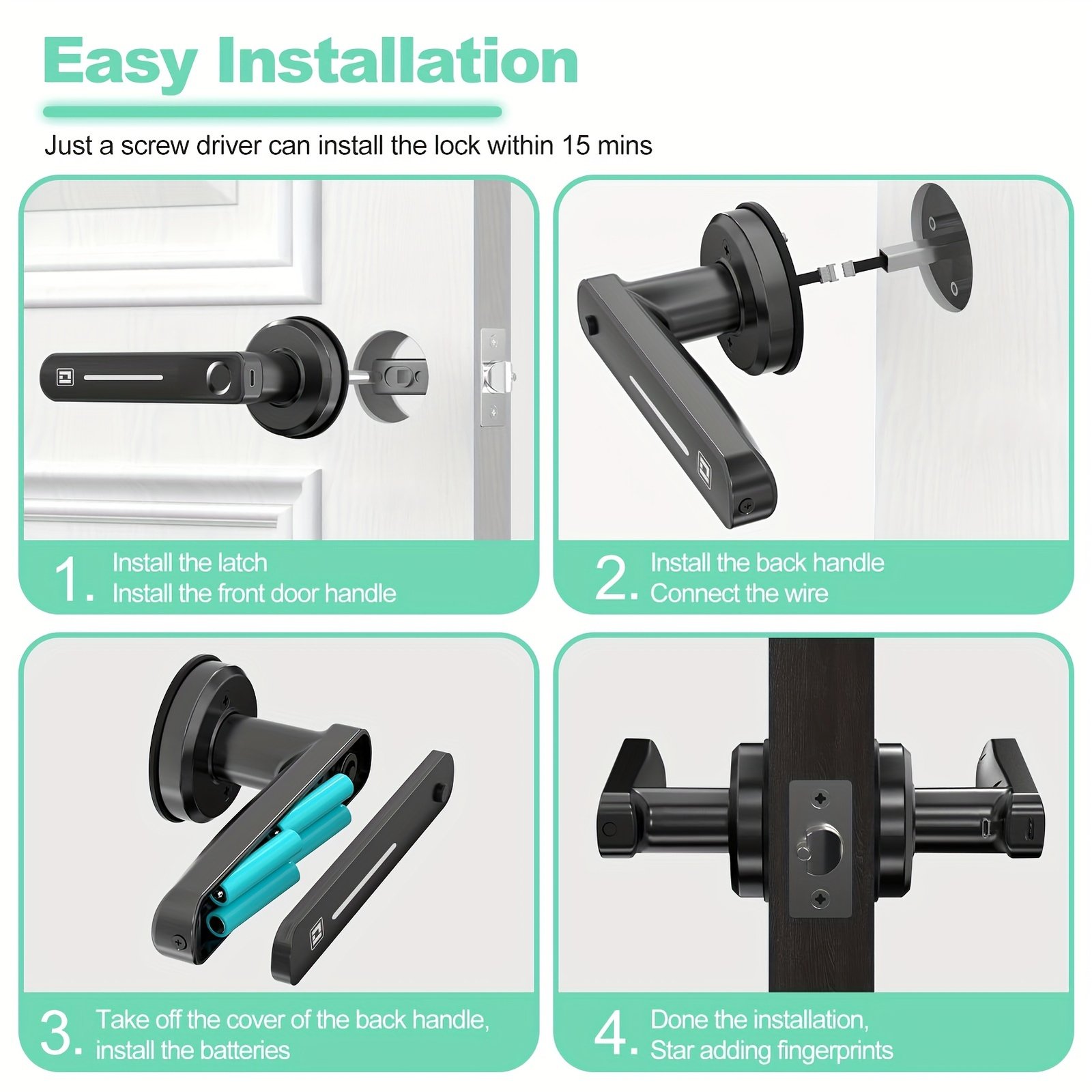 Easy Installation

Just a screw driver can install the lock within 15 mins

1. Install the latch
Install the front door handle

2. Install the back handle
Connect the wire

3. Take off the cover of the back handle,
install the batteries

4. Done the installation,
Star adding fingerprints