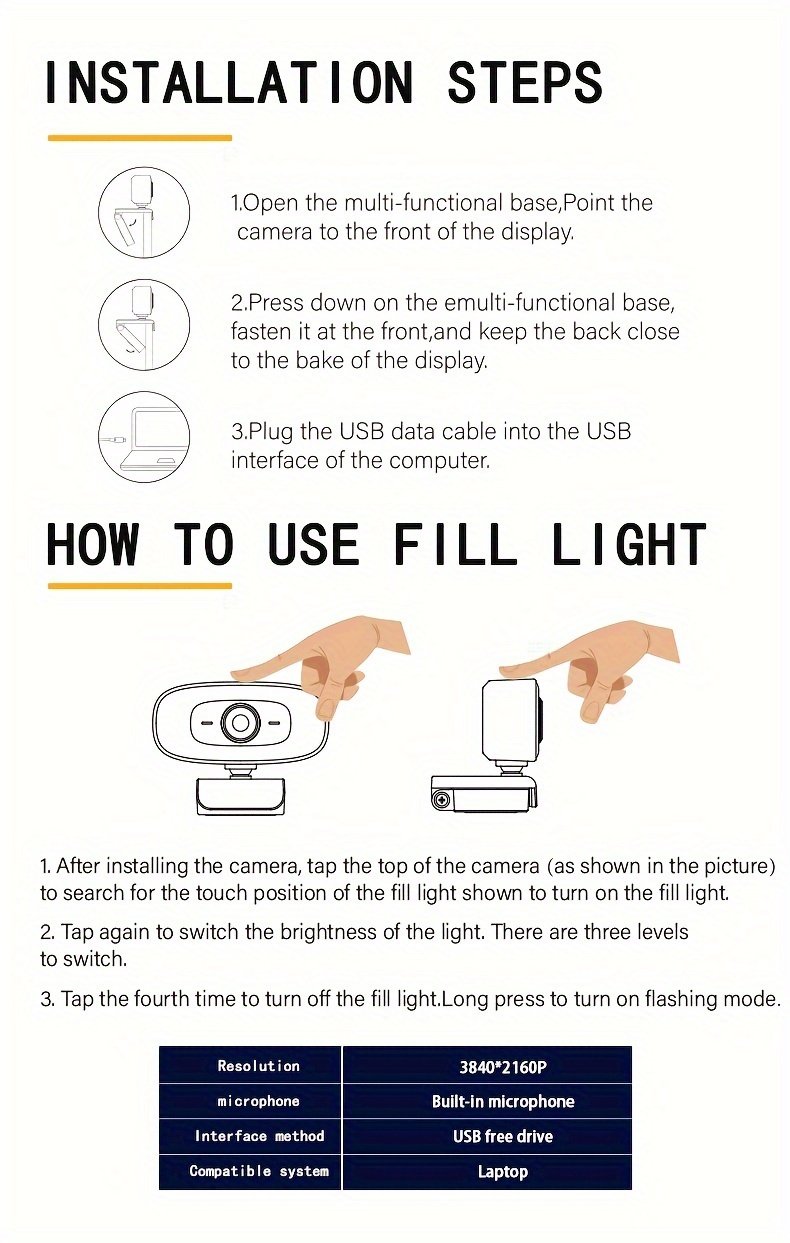 INSTALLATION STEPS

1.Open the multi-functional base,Point the camera to the front of the display.

2.Press down on the emulti-functional base, fasten it at the front,and keep the back close to the bake of the display.

3.Plug the USB data cable into the USB interface of the computer.

HOW TO USE FILL LIGHT

1. After installing the camera, tap the top of the camera (as shown in the picture) to search for the touch position of the fill light shown to turn on the fill light.

2. Tap again to switch the brightness of the light. There are three levels to switch.

3. Tap the fourth time to turn off the fill light.Long press to turn on flashing mode.

| Resolution | 3840*2160P |
|---|---|
| microphone | Built-in microphone |
| Interface method | USB free drive |
| Compatible system | Laptop |